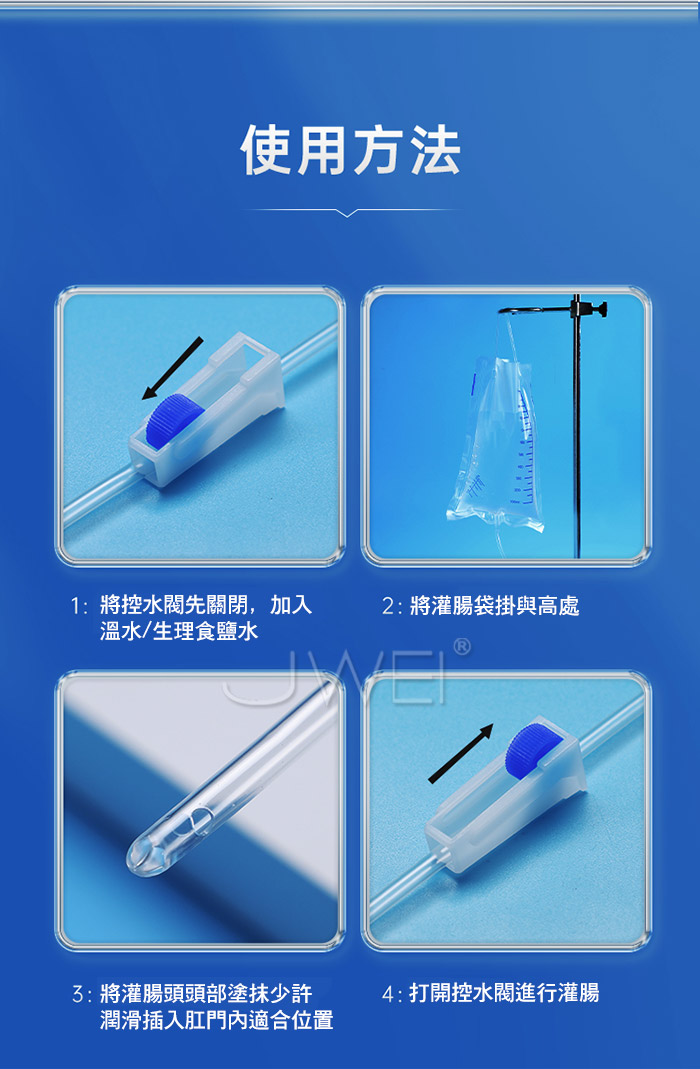 使用方法

1: 將控水閥先關閉，加入溫水/生理食鹽水

2: 將灌腸袋掛與高處

JWEI®

3: 將灌腸頭頭部塗抹少許潤滑插入肛門內適合位置

4: 打開控水閥進行灌腸